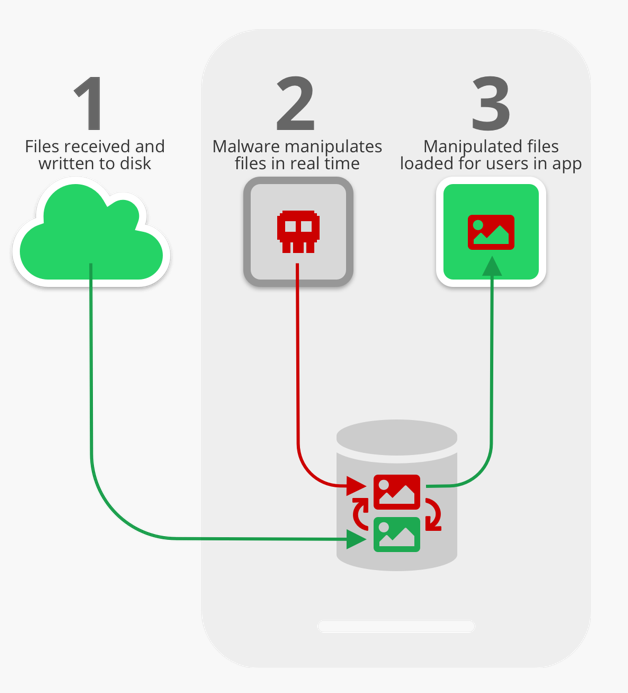 1
Files received and written to disk

2
Malware manipulates files in real time

3
Manipulated files loaded for users in app